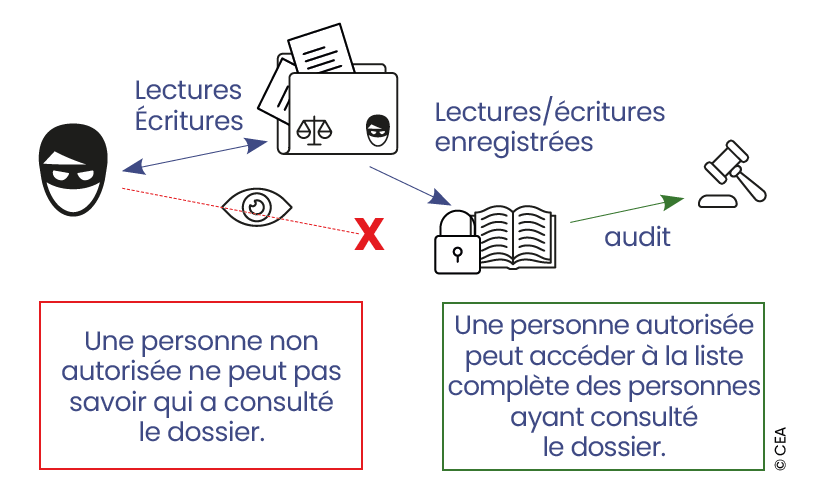 Lectures
Écritures

Lectures/écritures
enregistrées

X

audit

Une personne non autorisée ne peut pas savoir qui a consulté le dossier.

Une personne autorisée peut accéder à la liste complète des personnes ayant consulté le dossier.

© CEA