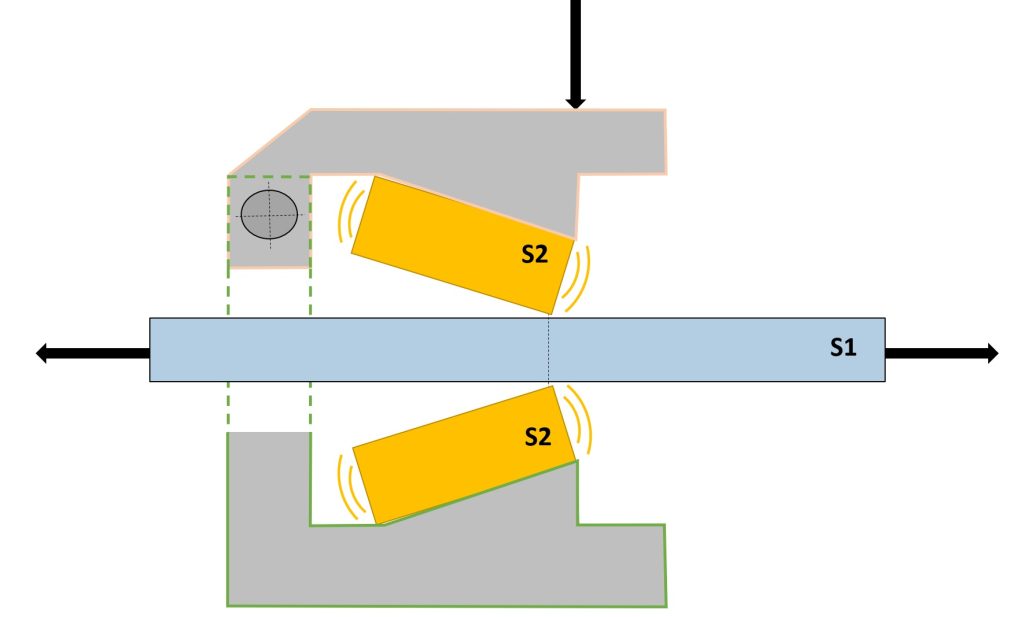 S2
S1
S2